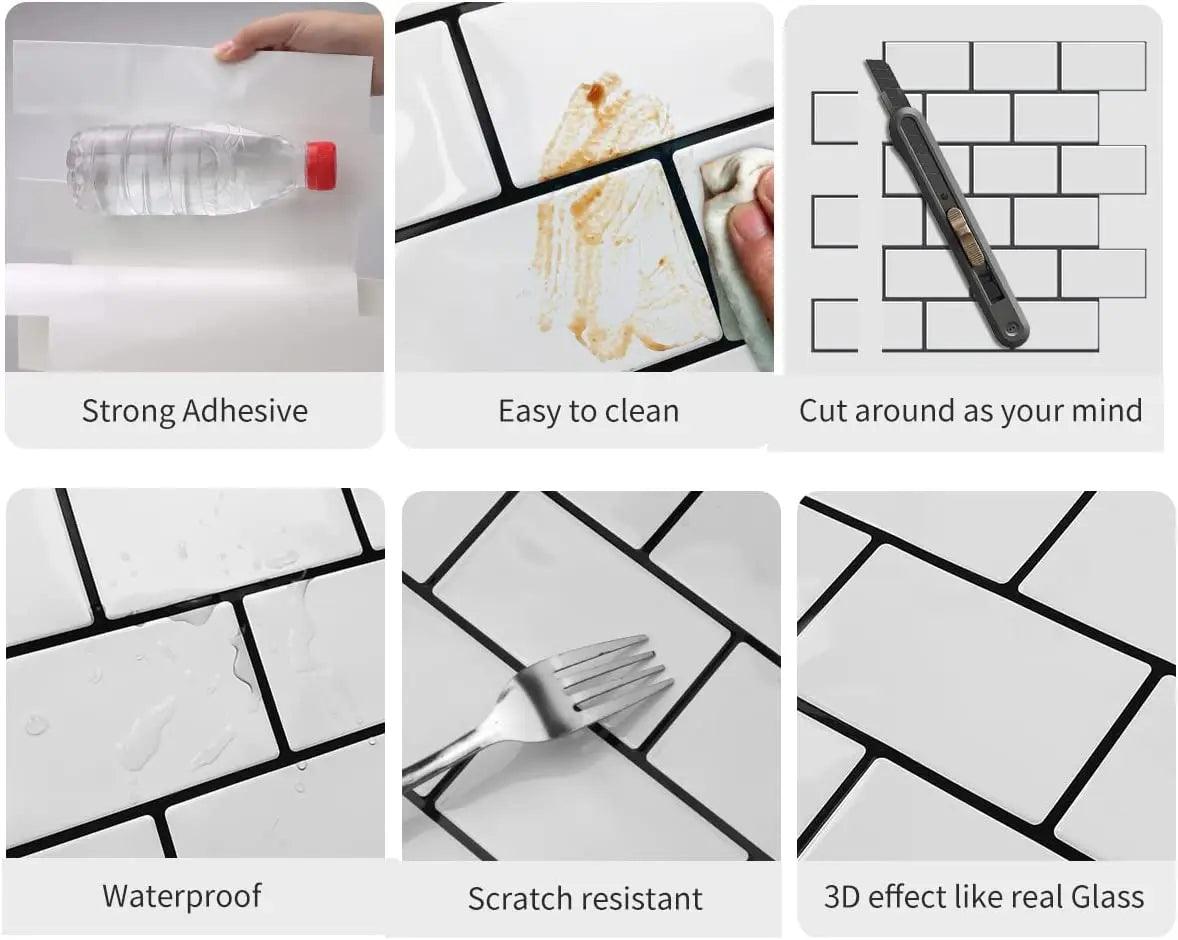 Strong Adhesive

Easy to clean

Cut around as your mind

Waterproof

Scratch resistant

3D effect like real Glass