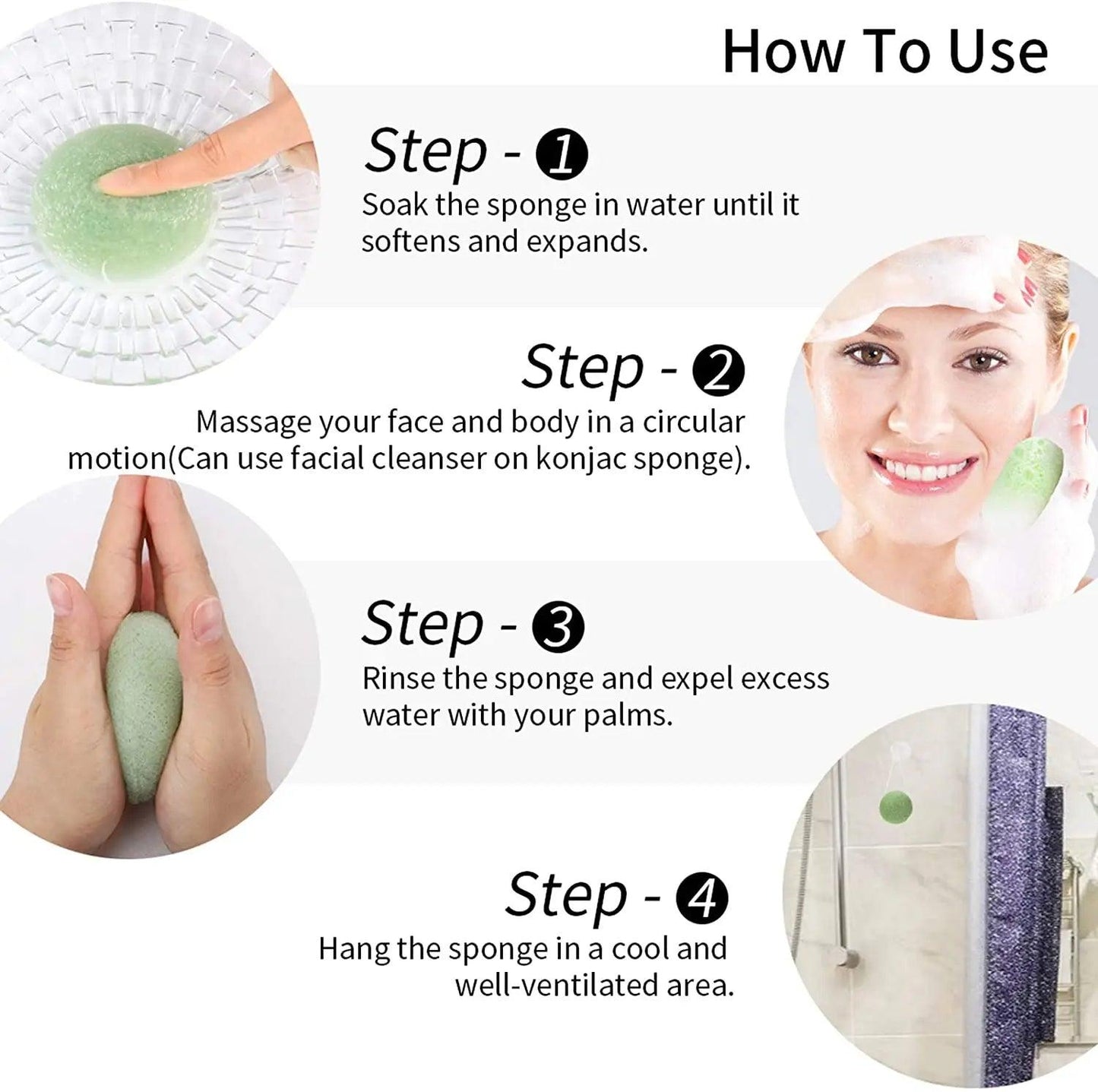 How To Use

Step - ❶
Soak the sponge in water until it softens and expands.

Step - ❷
Massage your face and body in a circular motion(Can use facial cleanser on konjac sponge).

Step - ❸
Rinse the sponge and expel excess water with your palms.

Step - ❹
Hang the sponge in a cool and well-ventilated area.