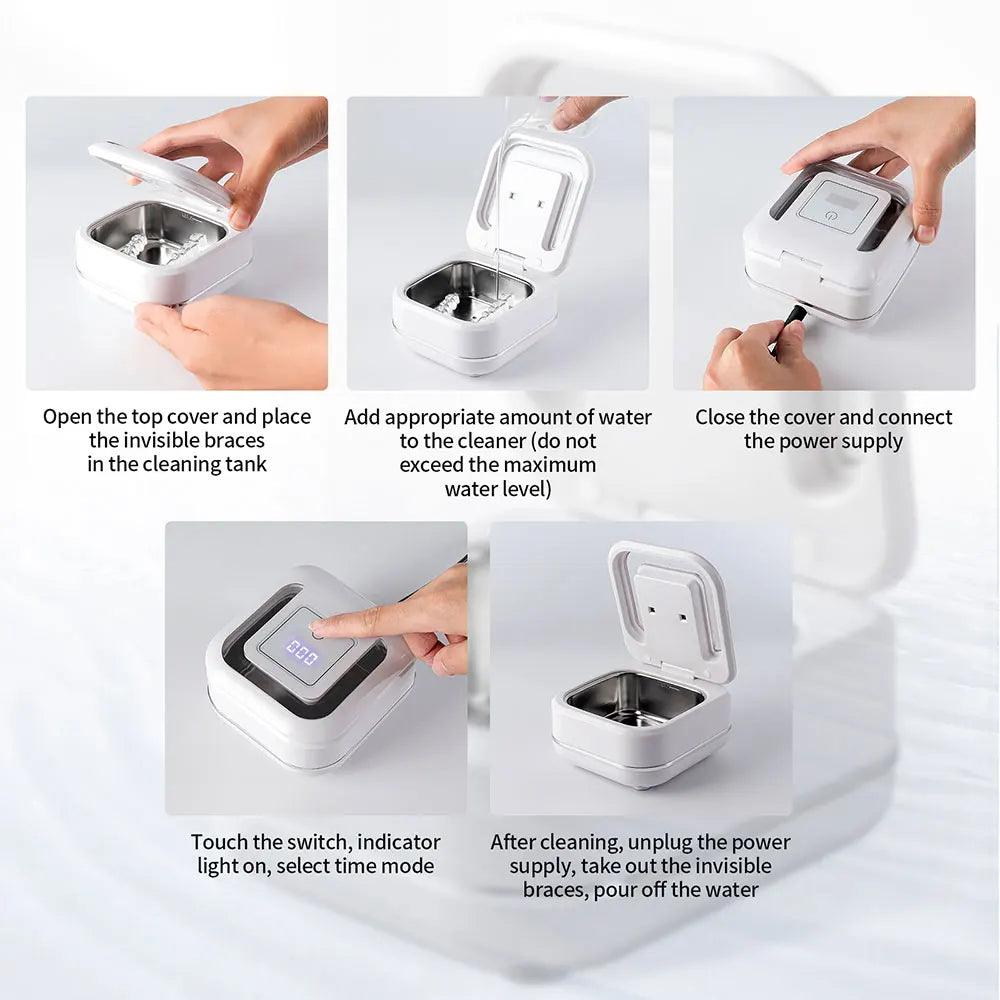 Open the top cover and place the invisible braces in the cleaning tank

Add appropriate amount of water to the cleaner (do not exceed the maximum water level)

Close the cover and connect the power supply

000

Touch the switch, indicator light on, select time mode

After cleaning, unplug the power supply, take out the invisible braces, pour off the water