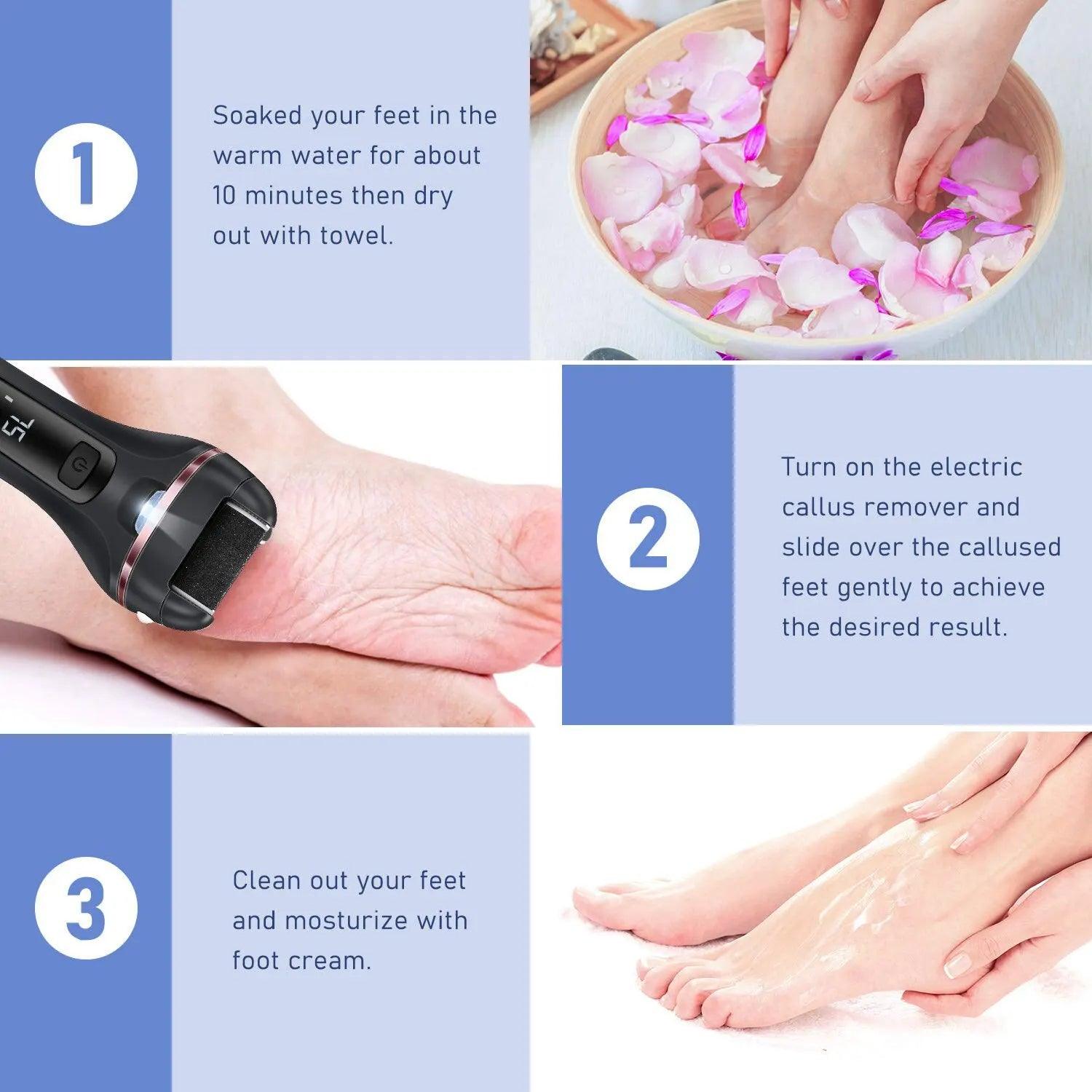 1

Soaked your feet in the warm water for about 10 minutes then dry out with towel.

2

Turn on the electric callus remover and slide over the callused feet gently to achieve the desired result.

3

Clean out your feet and mosturize with foot cream.