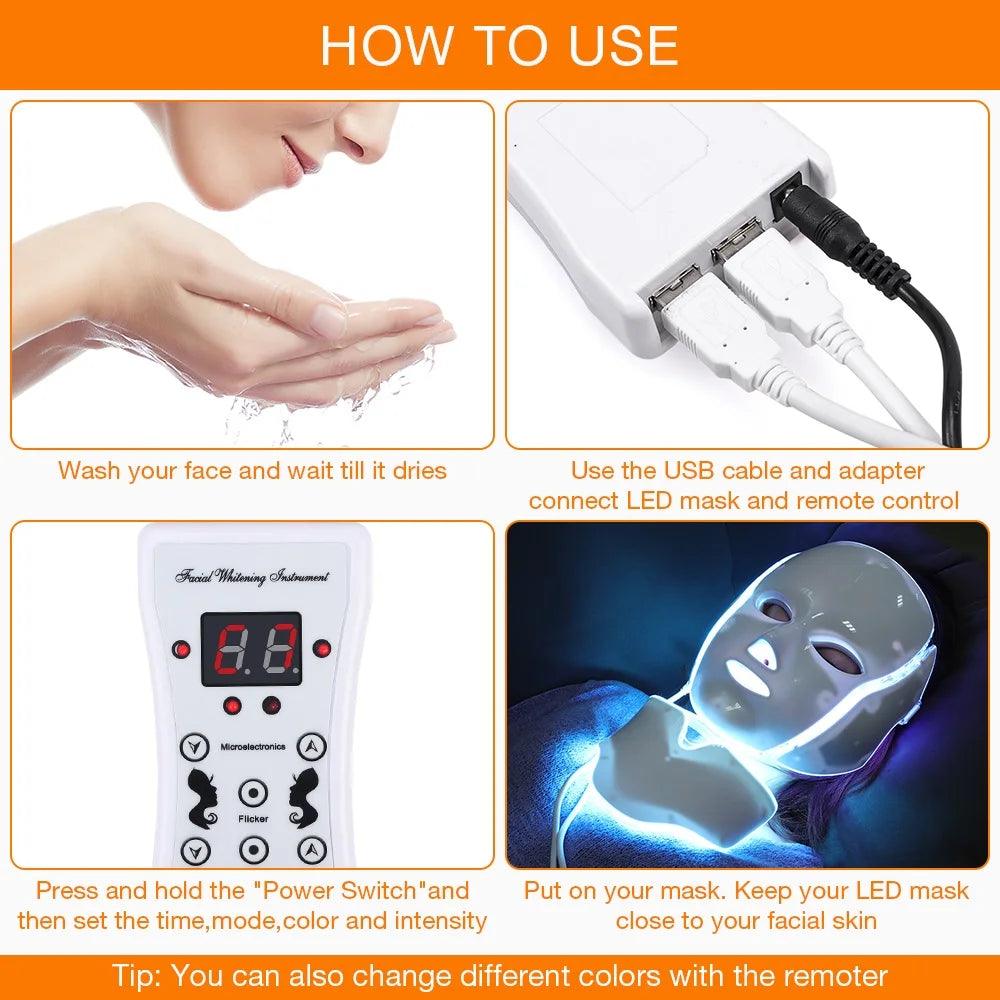 HOW TO USE

Wash your face and wait till it dries

Use the USB cable and adapter connect LED mask and remote control

Facial Whitening Instrument

Microelectronics

Flicker

Press and hold the "Power Switch"and then set the time,mode,color and intensity

Put on your mask. Keep your LED mask close to your facial skin

Tip: You can also change different colors with the remoter