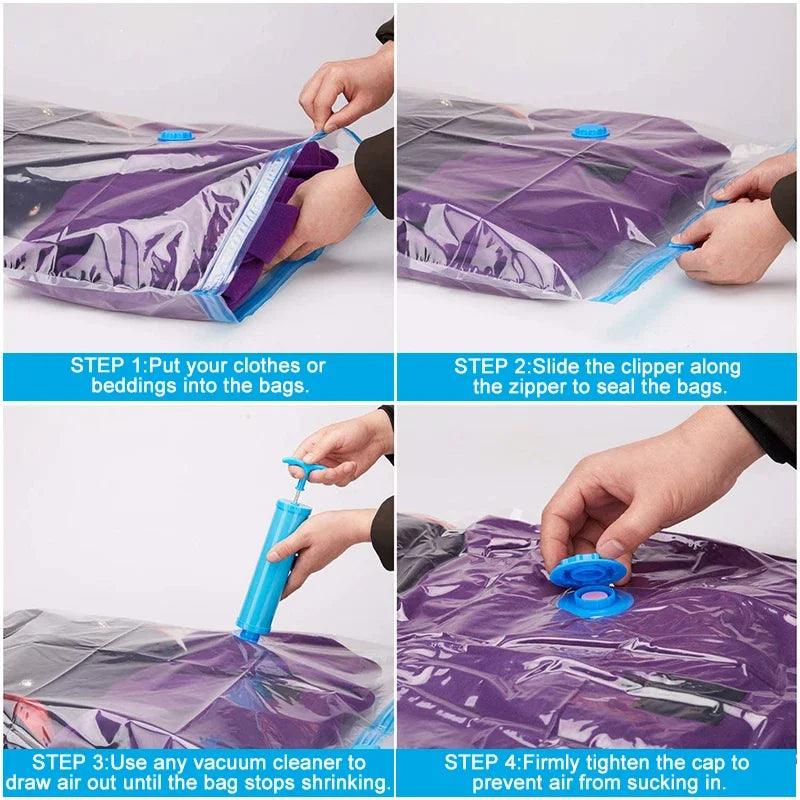 STEP 1:Put your clothes or beddings into the bags.

STEP 2:Slide the clipper along the zipper to seal the bags.

STEP 3:Use any vacuum cleaner to draw air out until the bag stops shrinking.

STEP 4:Firmly tighten the cap to prevent air from sucking in.