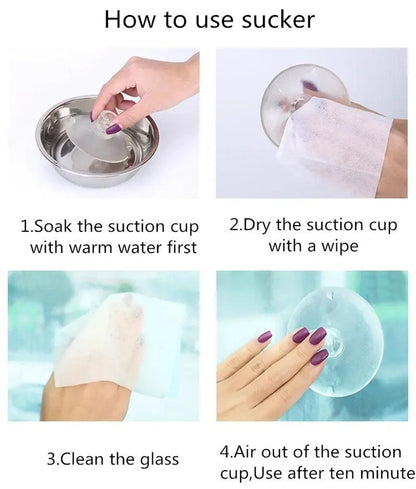 How to use sucker

1.Soak the suction cup with warm water first

2.Dry the suction cup with a wipe

3.Clean the glass

4.Air out of the suction cup,Use after ten minute